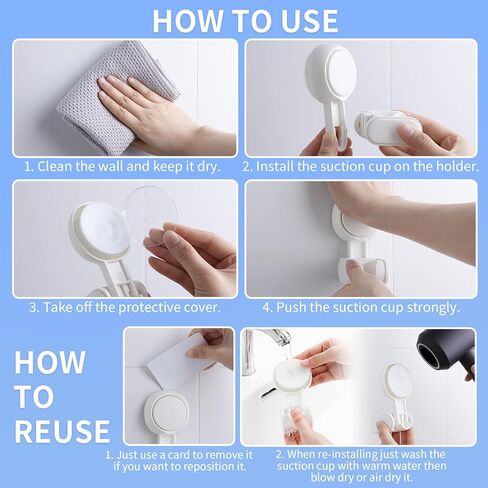 HOW TO USE

1. Clean the wall and keep it dry.

2. Install the suction cup on the holder.

3. Take off the protective cover.

4. Push the suction cup strongly.

HOW TO REUSE

1. Just use a card to remove it if you want to reposition it.

2. When re-installing just wash the suction cup with warm water then blow dry or air dry it.