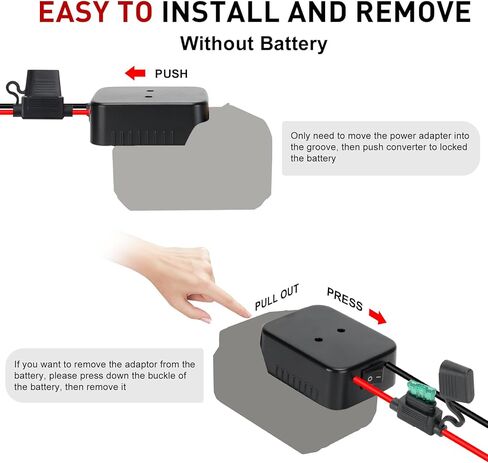 EASY TO INSTALL AND REMOVE
Without Battery

PUSH

Only need to move the power adapter into the groove, then push converter to locked the battery

PULL OUT

PRESS

If you want to remove the adaptor from the battery, please press down the buckle of the battery, then remove it