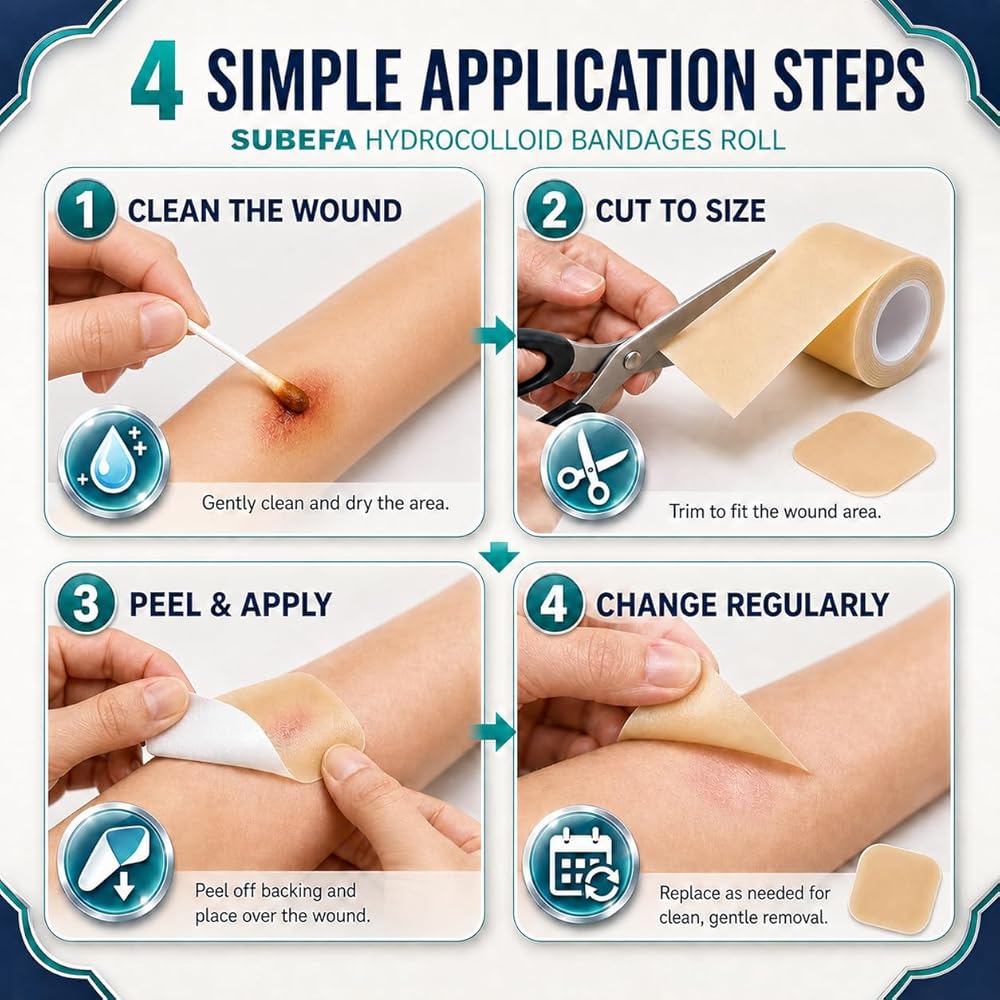 4 SIMPLE APPLICATION STEPS

SUBEFA HYDROCOLLOID BANDAGES ROLL

1 CLEAN THE WOUND

Gently clean and dry the area.

2 CUT TO SIZE

Trim to fit the wound area.

3 PEEL & APPLY

Peel off backing and place over the wound.

4 CHANGE REGULARLY

Replace as needed for clean, gentle removal.