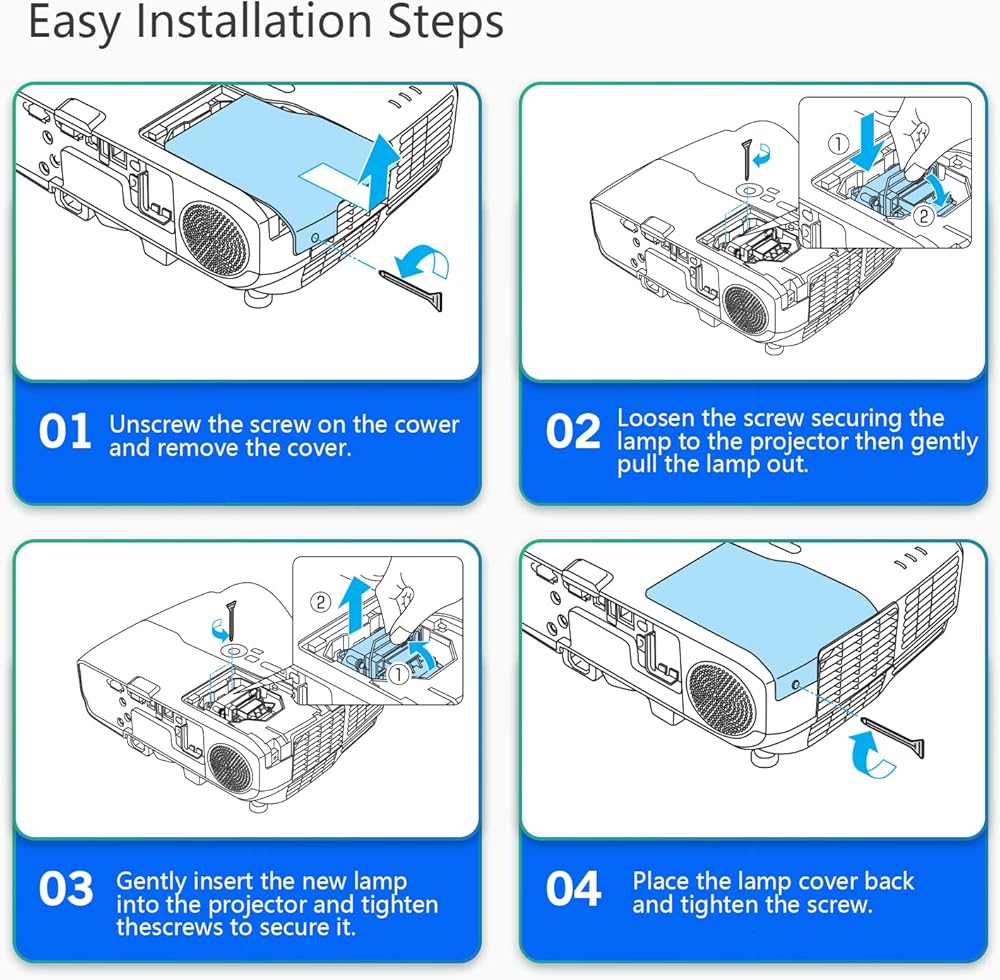 Easy Installation Steps

①

②

01 Unscrew the screw on the cower and remove the cover.

02 Loosen the screw securing the lamp to the projector then gently pull the lamp out.

②

①

03 Gently insert the new lamp into the projector and tighten thescrews to secure it.

04 Place the lamp cover back and tighten the screw.