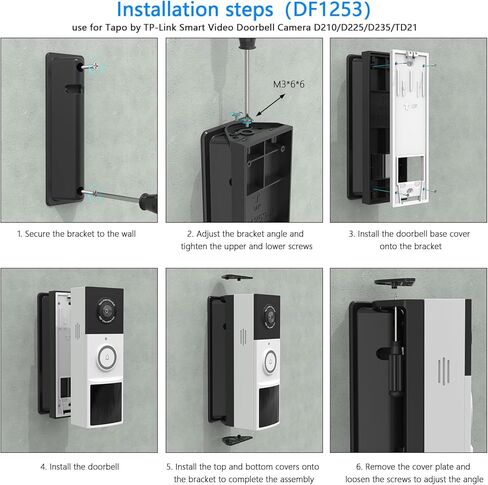 Installation steps（DF1253）

use for Tapo by TP-Link Smart Video Doorbell Camera D210/D225/D235/TD21

M3*6*6

1. Secure the bracket to the wall

2. Adjust the bracket angle and tighten the upper and lower screws

3. Install the doorbell base cover onto the bracket

4. Install the doorbell

5. Install the top and bottom covers onto the bracket to complete the assembly

6. Remove the cover plate and loosen the screws to adjust the angle