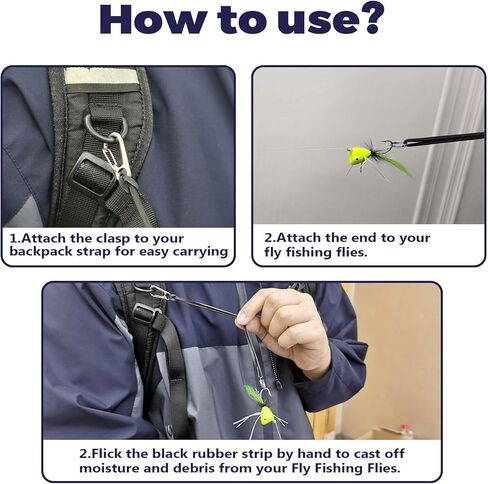 How to use?

1.Attach the clasp to your backpack strap for easy carrying

2.Attach the end to your fly fishing flies.

2.Flick the black rubber strip by hand to cast off moisture and debris from your Fly Fishing Flies.