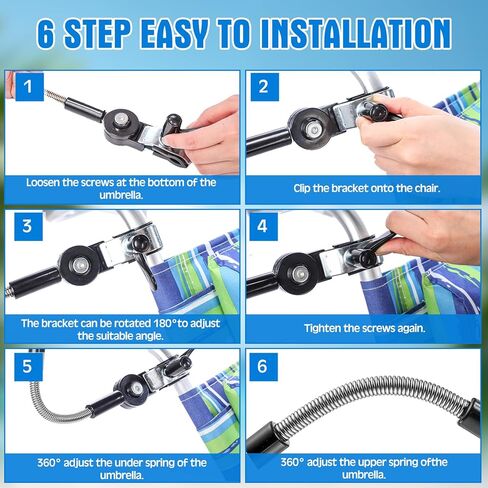 6 STEP EASY TO INSTALLATION

1

Loosen the screws at the bottom of the umbrella.

2

Clip the bracket onto the chair.

3

The bracket can be rotated 180°to adjust the suitable angle.

4

Tighten the screws again.

5

360° adjust the under spring of the umbrella.

6

360° adjust the upper spring ofthe umbrella.