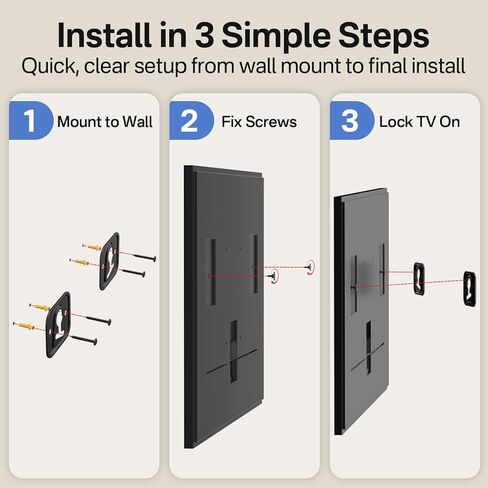 Install in 3 Simple Steps
Quick, clear setup from wall mount to final install

1 Mount to Wall

2 Fix Screws

3 Lock TV On