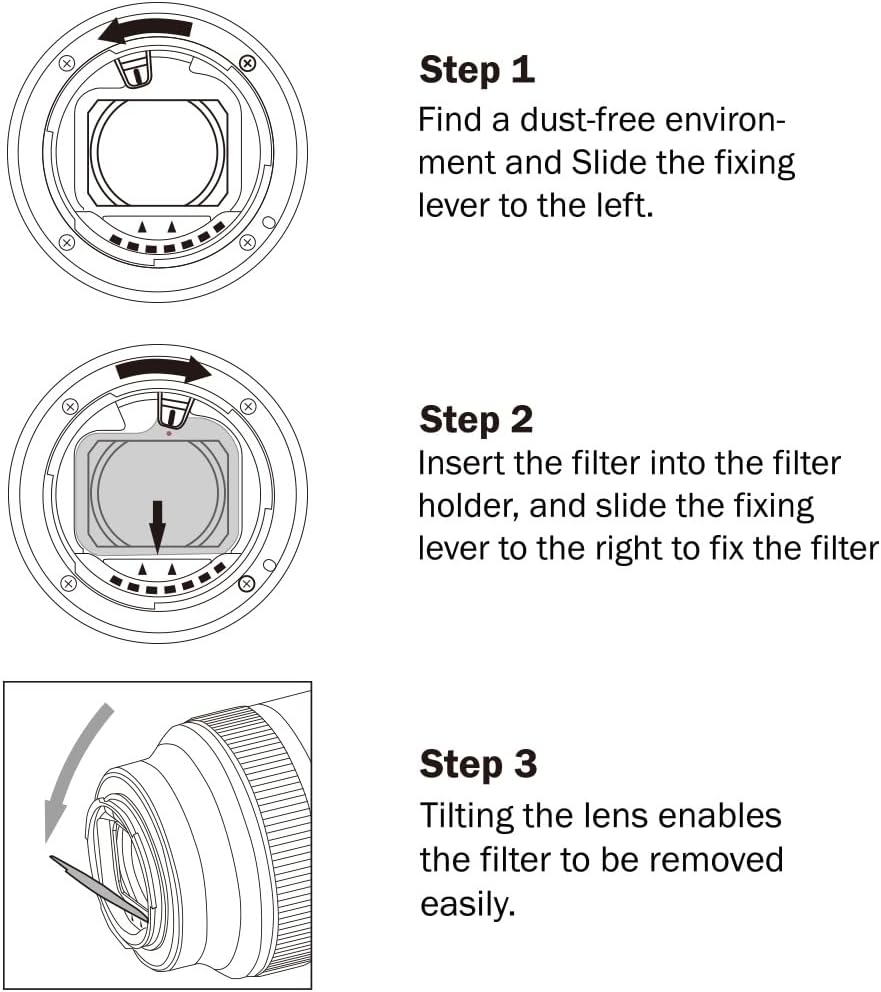 Step 1
Find a dust-free environment and Slide the fixing lever to the left.

Step 2
Insert the filter into the filter holder, and slide the fixing lever to the right to fix the filter

Step 3
Tilting the lens enables the filter to be removed easily.