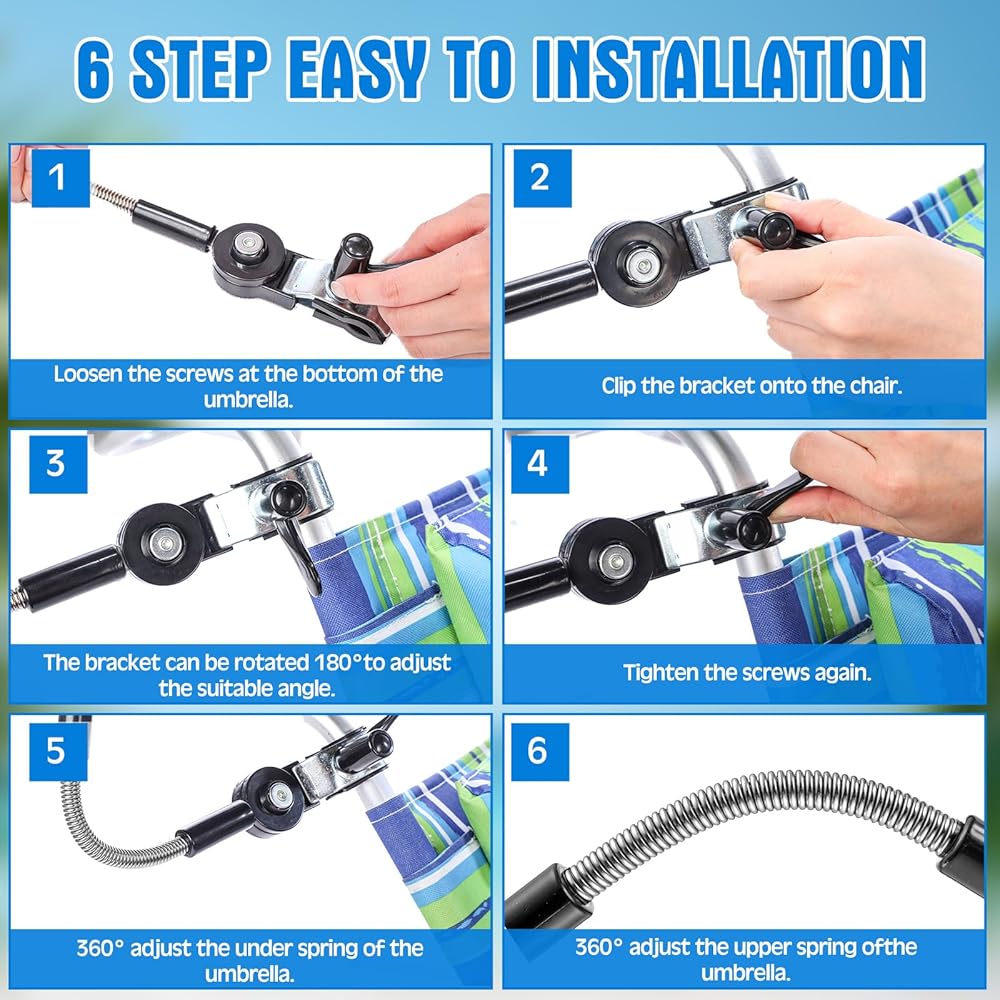 6 STEP EASY TO INSTALLATION

1

Loosen the screws at the bottom of the umbrella.

2

Clip the bracket onto the chair.

3

The bracket can be rotated 180°to adjust the suitable angle.

4

Tighten the screws again.

5

360° adjust the under spring of the umbrella.

6

360° adjust the upper spring ofthe umbrella.