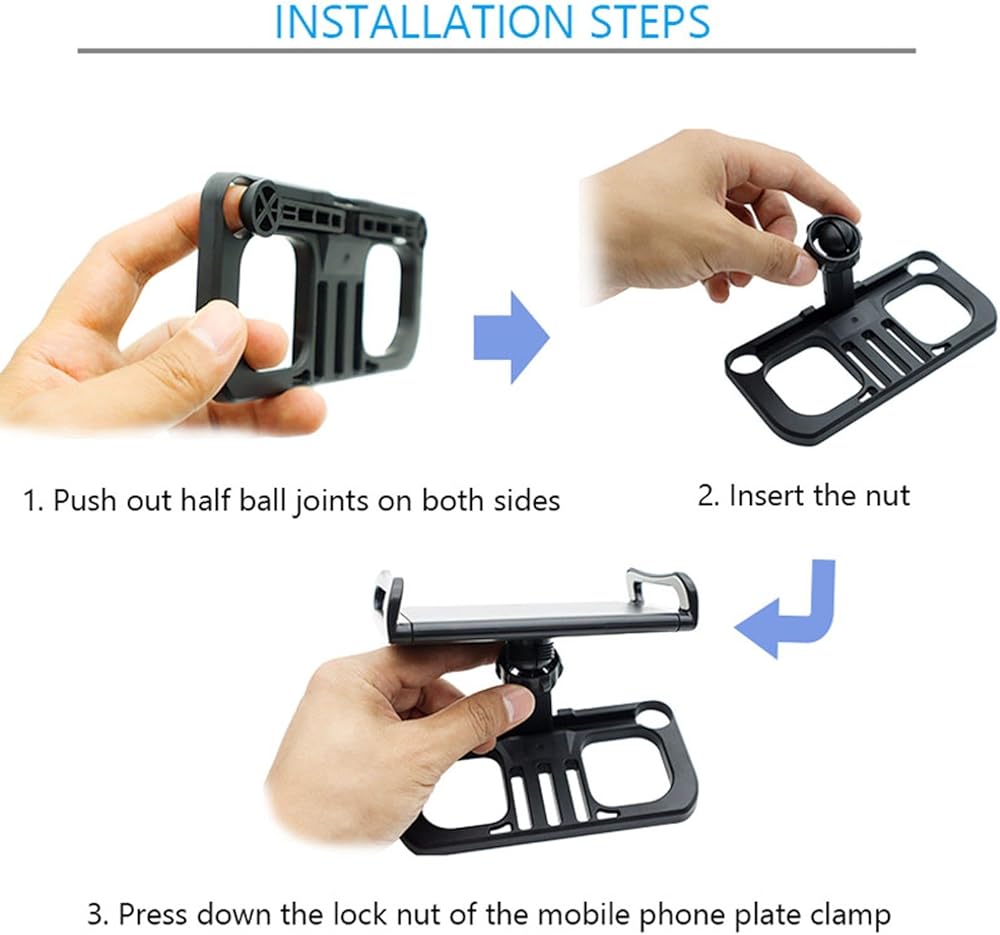 INSTALLATION STEPS

1. Push out half ball joints on both sides

2. Insert the nut

3. Press down the lock nut of the mobile phone plate clamp