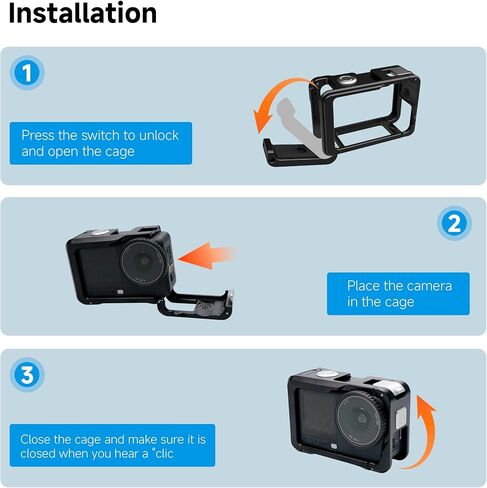 Installation

1

Press the switch to unlock and open the cage

2

Place the camera in the cage

3

Close the cage and make sure it is closed when you hear a "clic