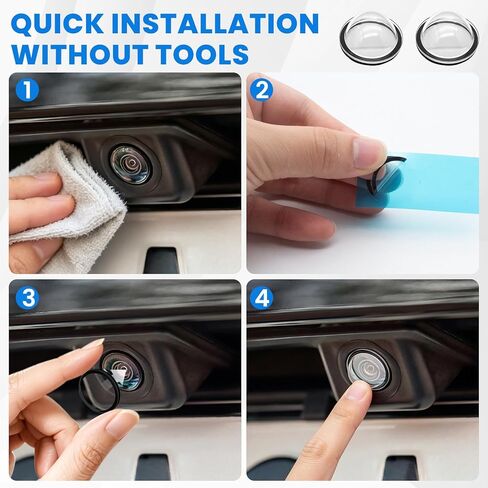 QUICK INSTALLATION WITHOUT TOOLS

1

2

3

4