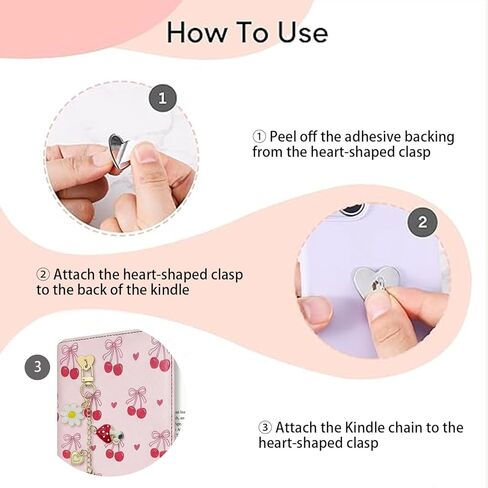 How To Use

1

① Peel off the adhesive backing from the heart-shaped clasp

2

② Attach the heart-shaped clasp to the back of the kindle

3

③ Attach the Kindle chain to the heart-shaped clasp