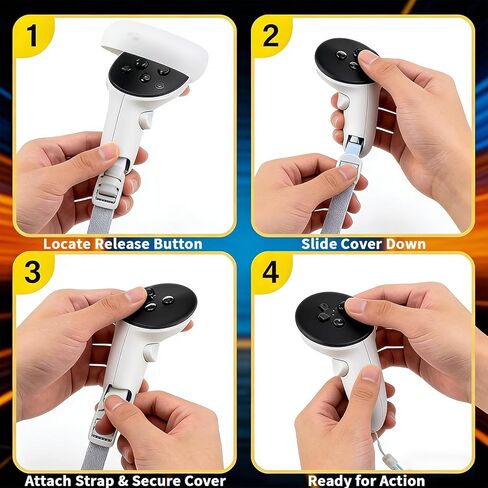 1

Locate Release Button

2

Slide Cover Down

3

Attach Strap & Secure Cover

4

Ready for Action