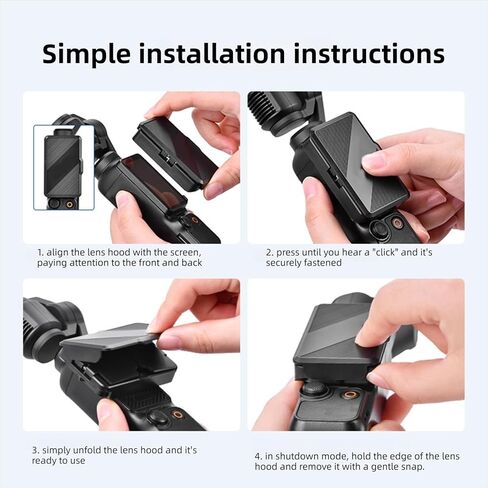 Simple installation instructions

1. align the lens hood with the screen, paying attention to the front and back

2. press until you hear a "click" and it's securely fastened

3. simply unfold the lens hood and it's ready to use

4. in shutdown mode, hold the edge of the lens hood and remove it with a gentle snap.