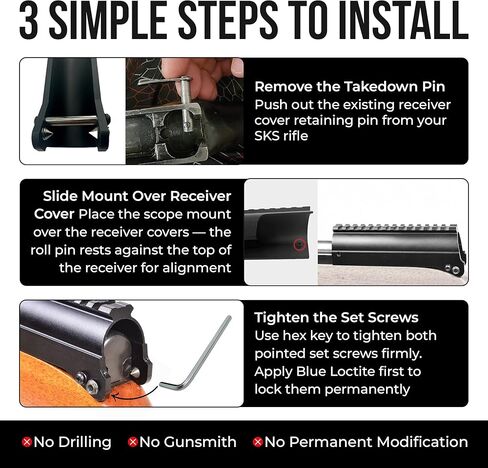 3 SIMPLE STEPS TO INSTALL

Remove the Takedown Pin
Push out the existing receiver cover retaining pin from your SKS rifle

Slide Mount Over Receiver Cover Place the scope mount over the receiver covers — the roll pin rests against the top of the receiver for alignment

Tighten the Set Screws
Use hex key to tighten both pointed set screws firmly. Apply Blue Loctite first to lock them permanently

No Drilling No Gunsmith No Permanent Modification