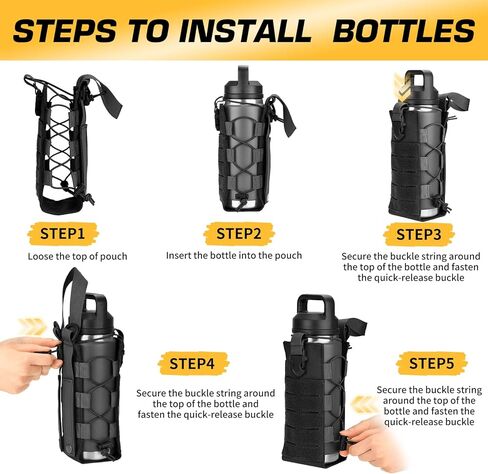 STEPS TO INSTALL BOTTLES

STEP1

Loose the top of pouch

STEP2

Insert the bottle into the pouch

STEP3

Secure the buckle string around the top of the bottle and fasten the quick-release buckle

STEP4

Secure the buckle string around the top of the bottle and fasten the quick-release buckle

STEP5

Secure the buckle string around the top of the bottle and fasten the quick-release buckle