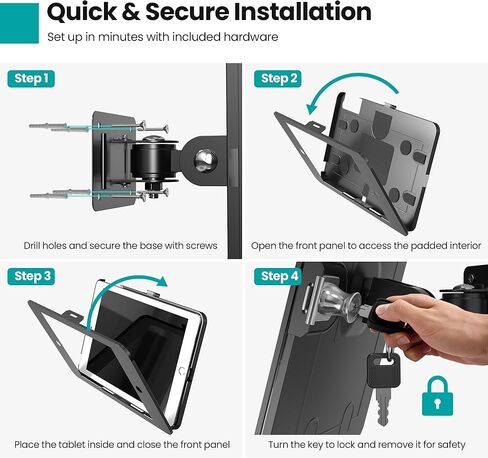 Quick & Secure Installation

Set up in minutes with included hardware

Step 1

Drill holes and secure the base with screws

Step 2

Open the front panel to access the padded interior

Step 3

Place the tablet inside and close the front panel

Step 4

Turn the key to lock and remove it for safety