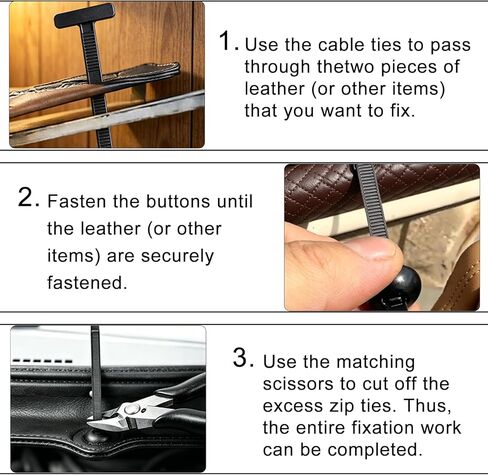 1. Use the cable ties to pass through thetwo pieces of leather (or other items) that you want to fix.

2. Fasten the buttons until the leather (or other items) are securely fastened.

3. Use the matching scissors to cut off the excess zip ties. Thus, the entire fixation work can be completed.