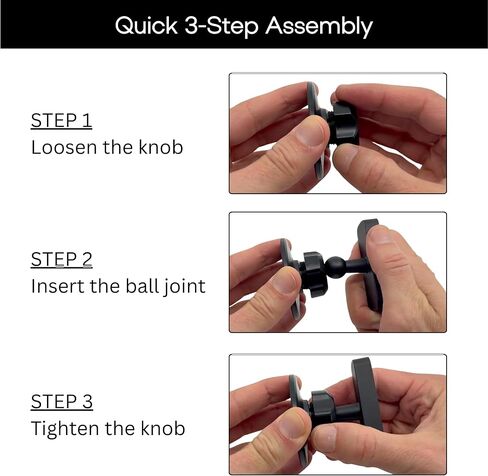 Quick 3-Step Assembly

STEP 1
Loosen the knob

STEP 2
Insert the ball joint

STEP 3
Tighten the knob