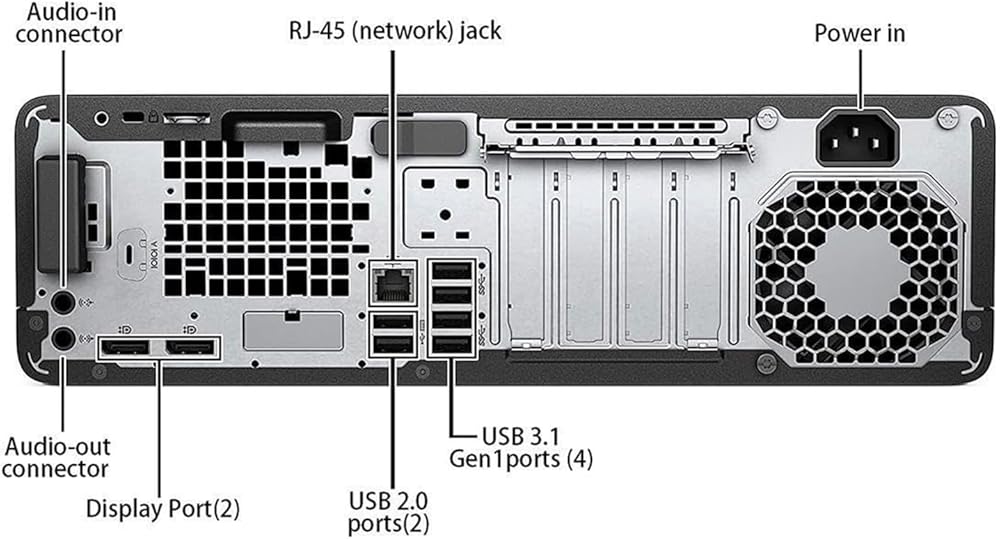 Audio-in connector

RJ-45 (network) jack

Power in

Audio-out connector

Display Port(2)

USB 2.0 ports(2)

USB 3.1 Gen1ports (4)