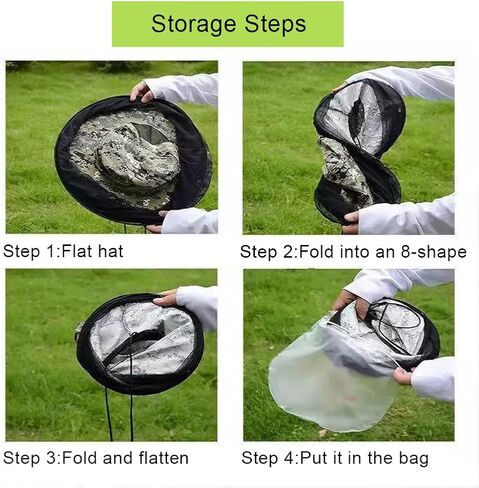 Storage Steps

Step 1:Flat hat

Step 2:Fold into an 8-shape

Step 3:Fold and flatten

Step 4:Put it in the bag