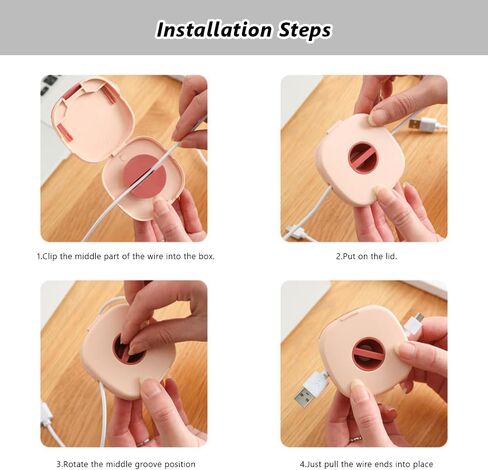 Installation Steps

1.Clip the middle part of the wire into the box.

2.Put on the lid.

3.Rotate the middle groove position

4.Just pull the wire ends into place