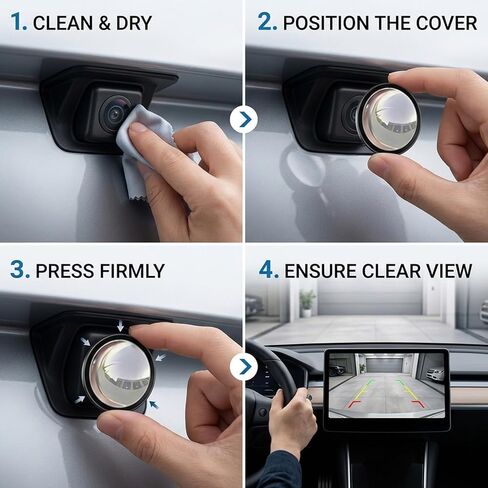 1. CLEAN & DRY

2. POSITION THE COVER

3. PRESS FIRMLY

4. ENSURE CLEAR VIEW