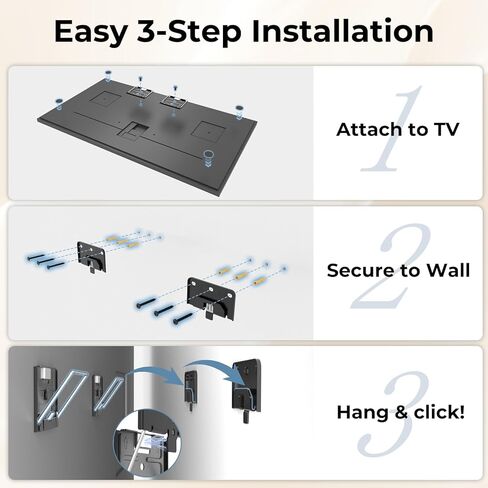 Easy 3-Step Installation

1
Attach to TV

2
Secure to Wall

3
Hang & click!