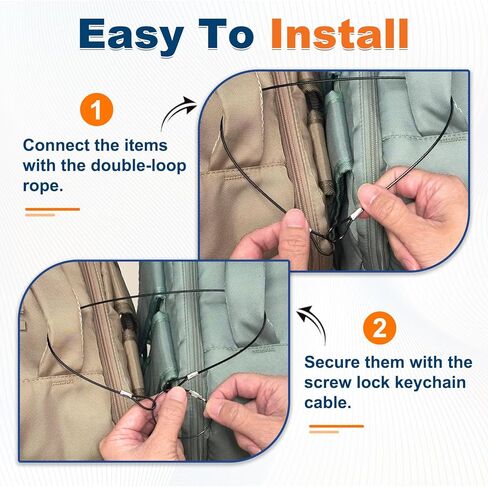 Easy To Install

1

Connect the items with the double-loop rope.

2

Secure them with the screw lock keychain cable.