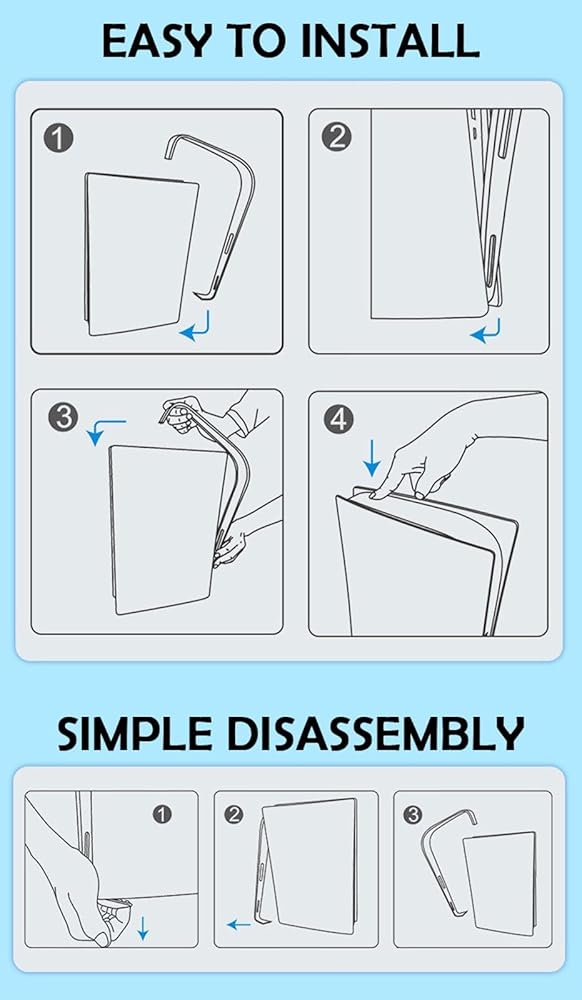 EASY TO INSTALL

1

2

3

4

SIMPLE DISASSEMBLY

1

2

3