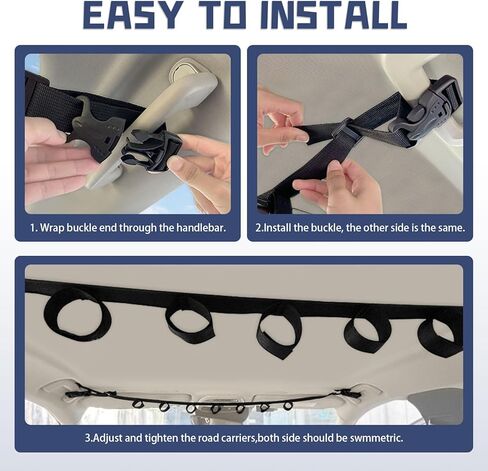 EASY TO INSTALL

1. Wrap buckle end through the handlebar.

2.Install the buckle, the other side is the same.

3.Adjust and tighten the road carriers,both side should be swmmetric.