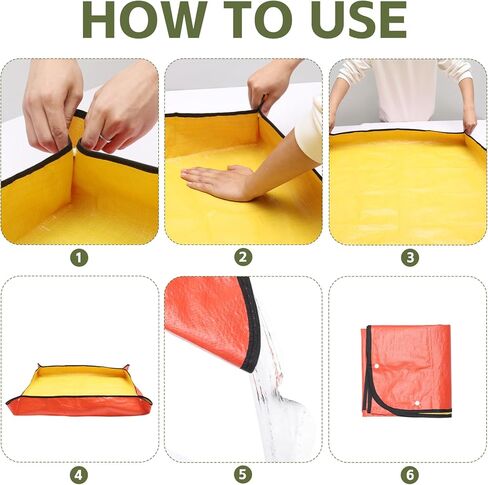 HOW TO USE

1

2

3

4

5

6