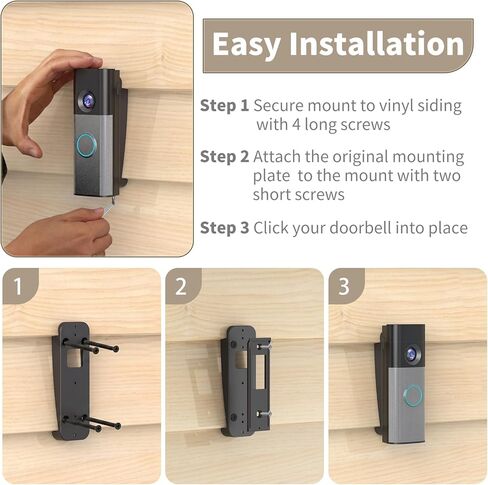 Easy Installation

Step 1 Secure mount to vinyl siding with 4 long screws

Step 2 Attach the original mounting plate to the mount with two short screws

Step 3 Click your doorbell into place

1

2

3