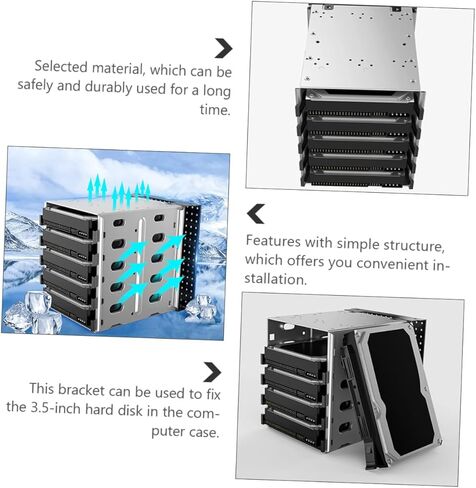 Selected material, which can be safely and durably used for a long time.

Features with simple structure, which offers you convenient installation.

This bracket can be used to fix the 3.5-inch hard disk in the computer case.