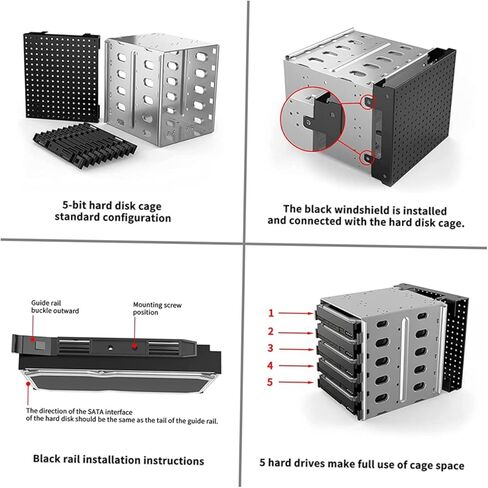 5-bit hard disk cage
standard configuration

The black windshield is installed
and connected with the hard disk cage.

Guide rail
buckle outward

Mounting screw
position

The direction of the SATA interface
of the hard disk should be the same as the tail of the guide rail.

Black rail installation instructions

1
2
3
4
5

5 hard drives make full use of cage space