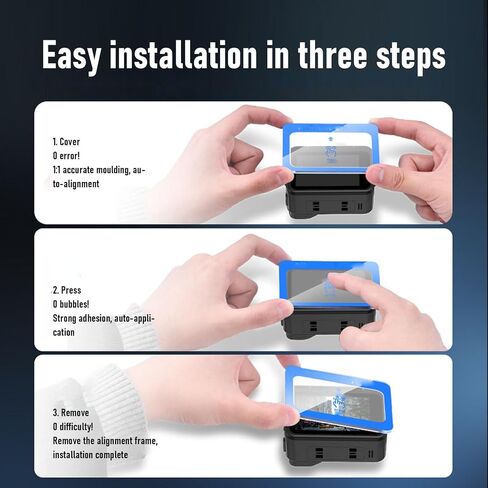 Easy installation in three steps

1. Cover
0 error!
1:1 accurate moulding, auto-alignment

2. Press
0 bubbles!
Strong adhesion, auto-application

3. Remove
0 difficulty!
Remove the alignment frame, installation complete