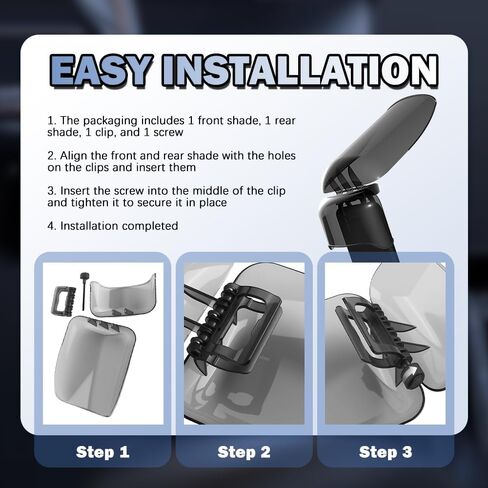 EASY INSTALLATION

1. The packaging includes 1 front shade, 1 rear shade, 1 clip, and 1 screw

2. Align the front and rear shade with the holes on the clips and insert them

3. Insert the screw into the middle of the clip and tighten it to secure it in place

4. Installation completed

Step 1

Step 2

Step 3