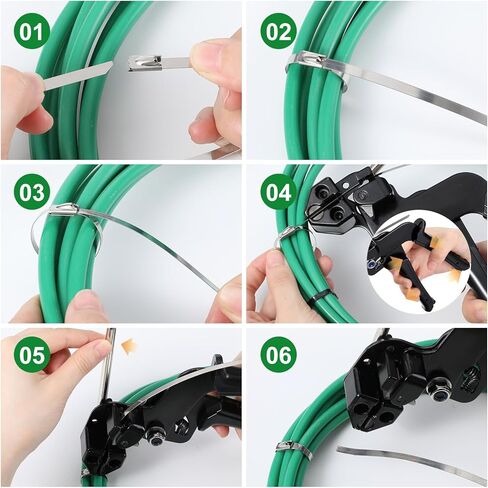 01

02

03

04

05

06