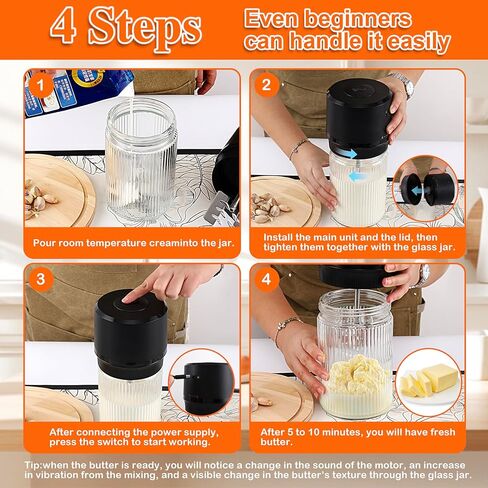 4 Steps

Even beginners can handle it easily

1

Pour room temperature creaminto the jar.

2

Install the main unit and the lid, then tighten them together with the glass jar.

3

After connecting the power supply, press the switch to start working.

4

After 5 to 10 minutes, you will have fresh butter.

Tip:when the butter is ready, you will notice a change in the sound of the motor, an increase in vibration from the mixing, and a visible change in the butter's texture through the glass jar.