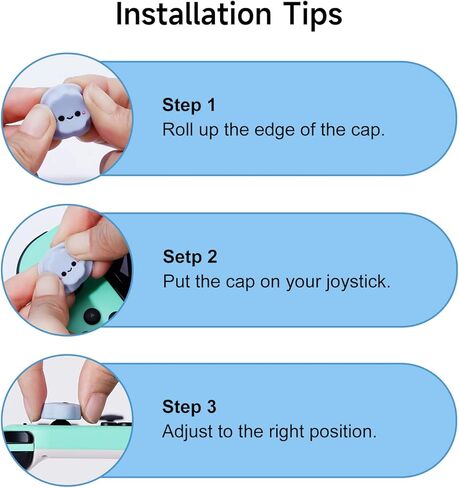 Installation Tips

Step 1
Roll up the edge of the cap.

Setp 2
Put the cap on your joystick.

Step 3
Adjust to the right position.