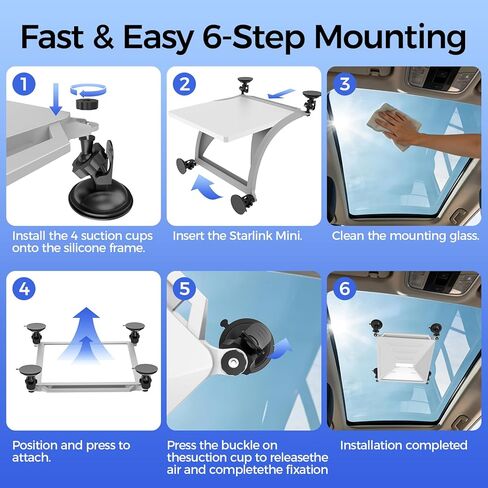 Fast & Easy 6-Step Mounting

1

Install the 4 suction cups onto the silicone frame.

2

Insert the Starlink Mini.

3

Clean the mounting glass.

4

Position and press to attach.

5

Press the buckle on thesuction cup to releasethe air and completethe fixation

6

Installation completed