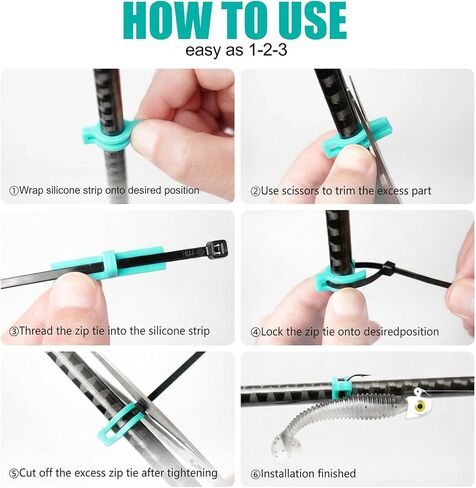 HOW TO USE
easy as 1-2-3

①Wrap silicone strip onto desired position

②Use scissors to trim the excess part

③Thread the zip tie into the silicone strip

④Lock the zip tie onto desiredposition

⑤Cut off the excess zip tie after tightening

⑥Installation finished