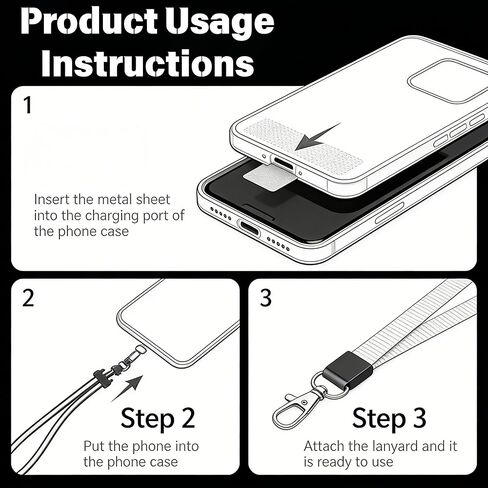 Product Usage Instructions

1

Insert the metal sheet into the charging port of the phone case

2

Step 2

Put the phone into the phone case

3

Step 3

Attach the lanyard and it is ready to use