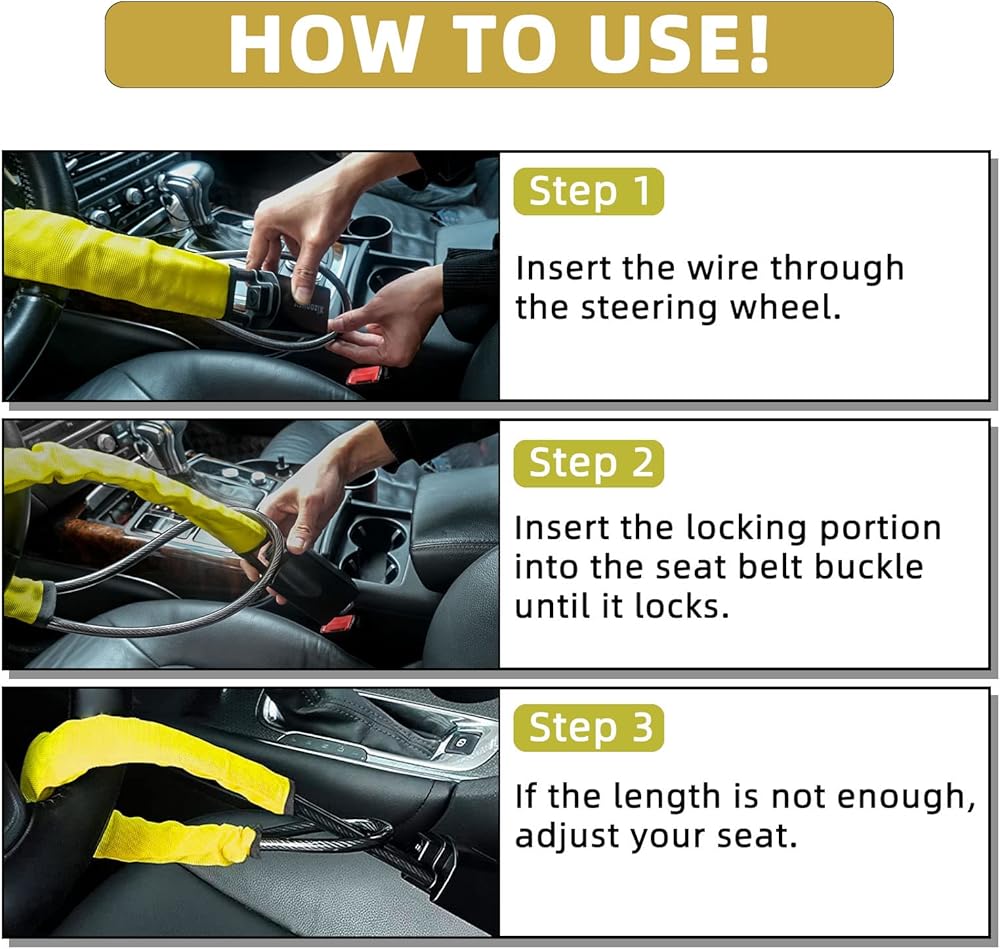 HOW TO USE!

Step 1

Insert the wire through the steering wheel.

Step 2

Insert the locking portion into the seat belt buckle until it locks.

Step 3

If the length is not enough, adjust your seat.