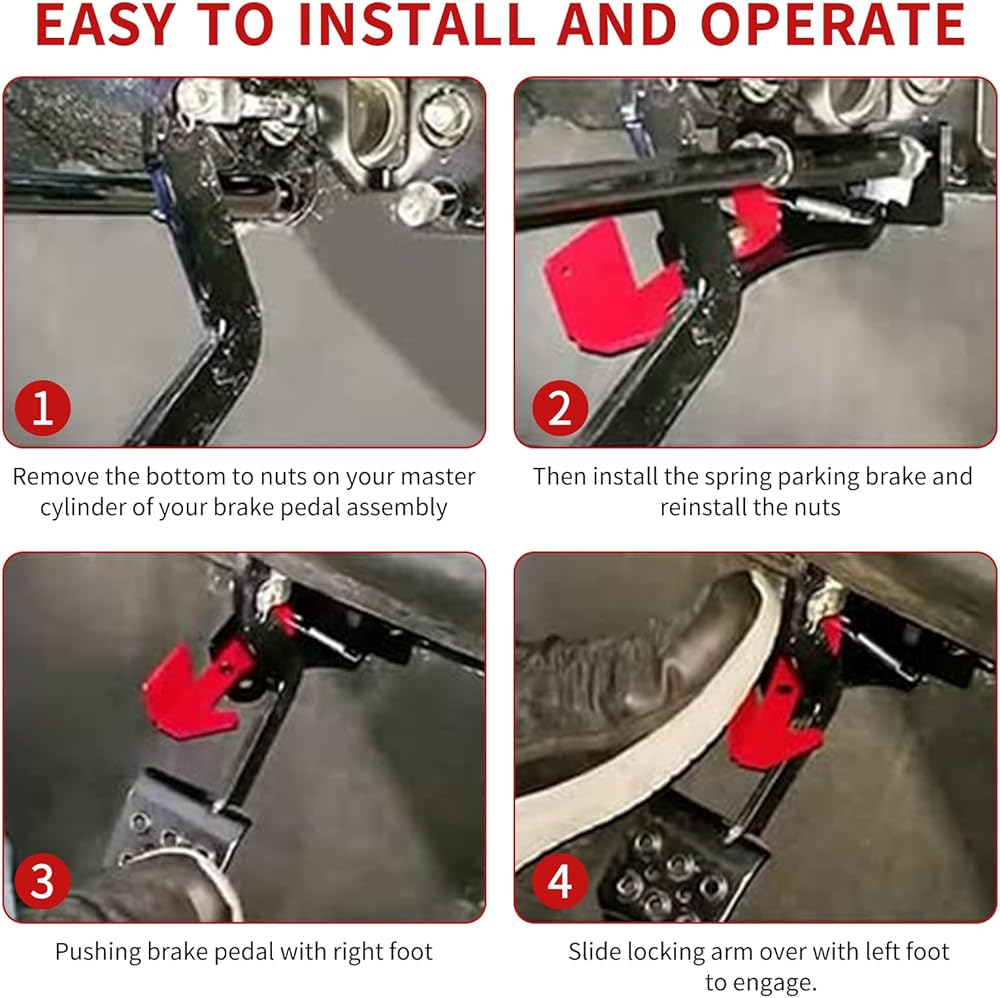 EASY TO INSTALL AND OPERATE

1

Remove the bottom to nuts on your master cylinder of your brake pedal assembly

2

Then install the spring parking brake and reinstall the nuts

3

Pushing brake pedal with right foot

4

Slide locking arm over with left foot to engage.