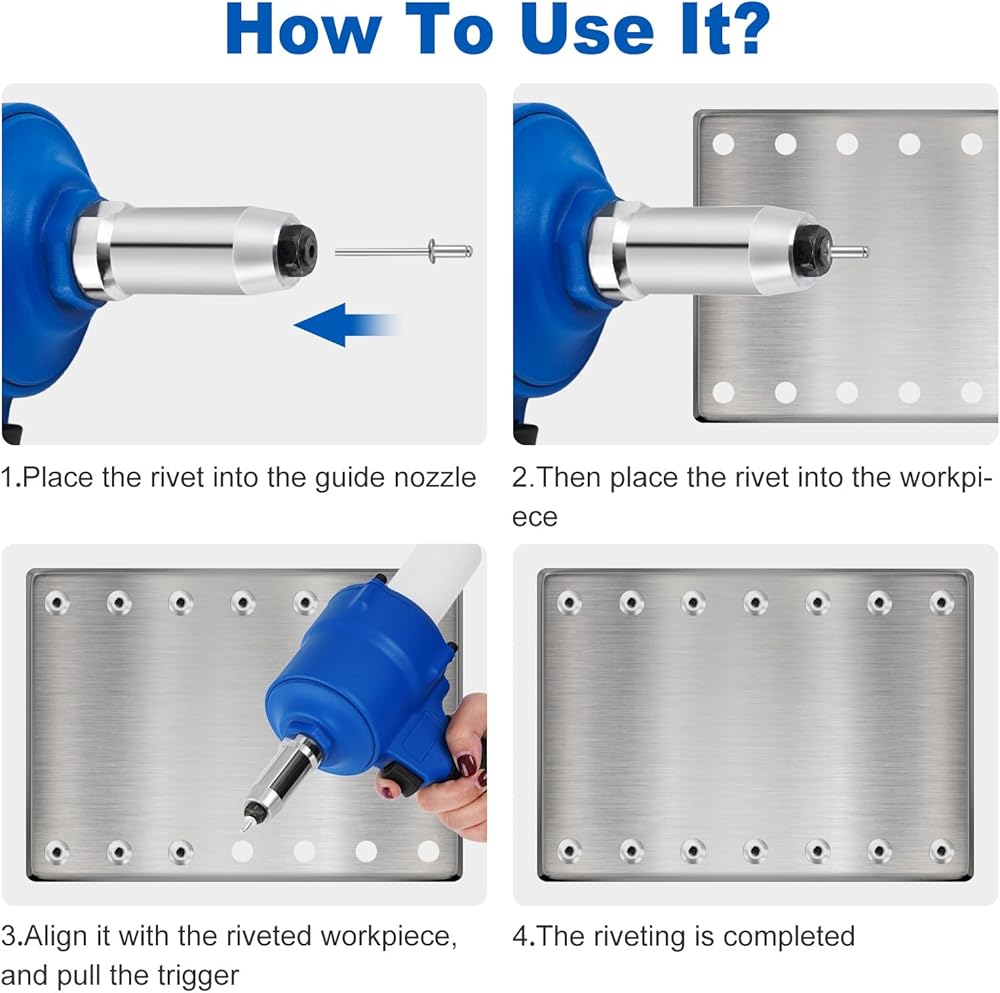 How To Use It?

1.Place the rivet into the guide nozzle

2.Then place the rivet into the workpiece

3.Align it with the riveted workpiece, and pull the trigger

4.The riveting is completed