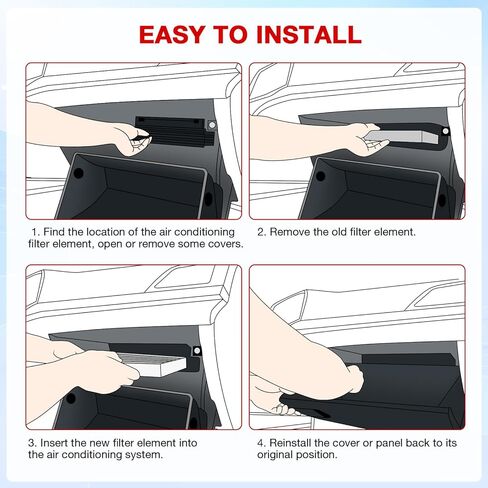 EASY TO INSTALL

1. Find the location of the air conditioning filter element, open or remove some covers.

2. Remove the old filter element.

3. Insert the new filter element into the air conditioning system.

4. Reinstall the cover or panel back to its original position.