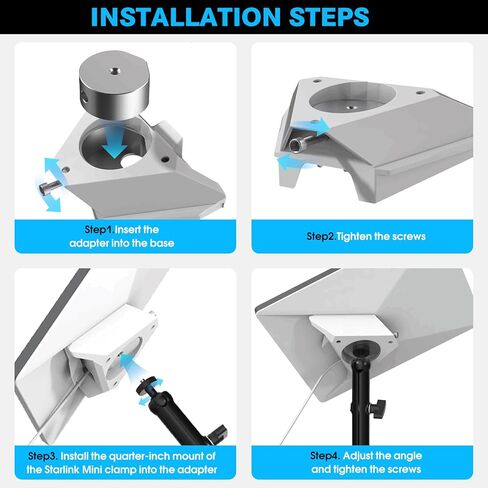 INSTALLATION STEPS

Step1.Insert the adapter into the base

Step2.Tighten the screws

Step3. Install the quarter-inch mount of the Starlink Mini clamp into the adapter

Step4. Adjust the angle and tighten the screws