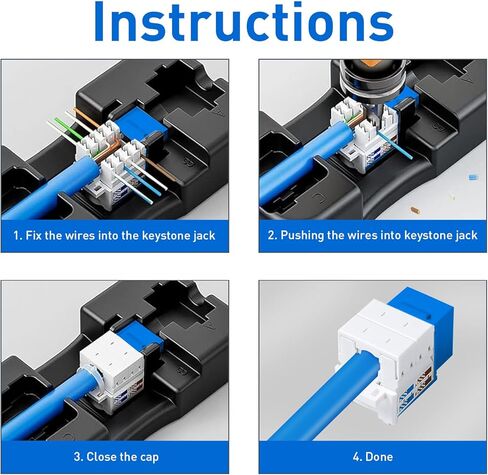 Instructions

1. Fix the wires into the keystone jack

2. Pushing the wires into keystone jack

3. Close the cap

4. Done