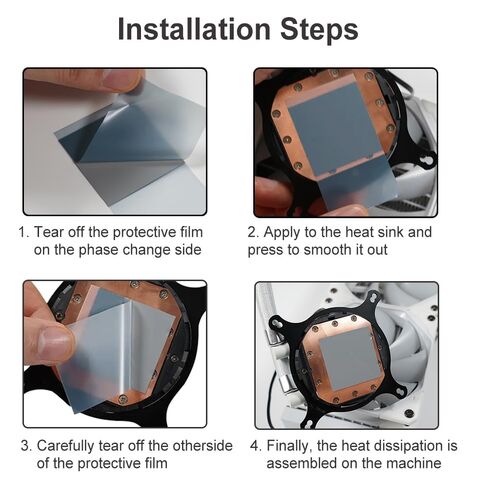 Installation Steps

1. Tear off the protective film on the phase change side

2. Apply to the heat sink and press to smooth it out

3. Carefully tear off the otherside of the protective film

4. Finally, the heat dissipation is assembled on the machine