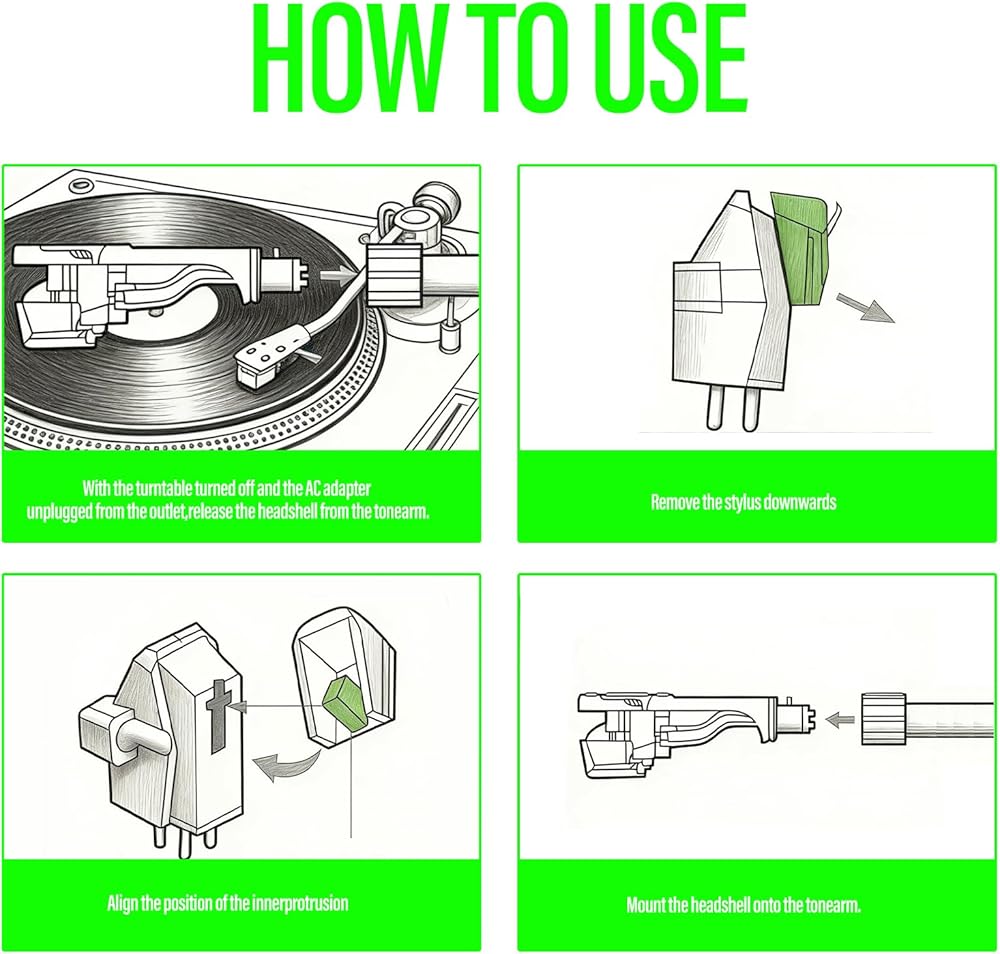 HOW TO USE

With the turntable turned off and the AC adapter unplugged from the outlet,release the headshell from the tonearm.

Remove the stylus downwards

Align the position of the innerprotrusion

Mount the headshell onto the tonearm.