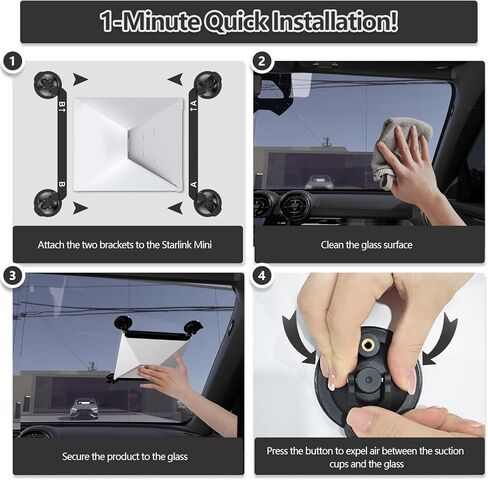 1-Minute Quick Installation!

1

B↑

B

↑A

A

Attach the two brackets to the Starlink Mini

2

Clean the glass surface

3

Secure the product to the glass

4

Press the button to expel air between the suction cups and the glass